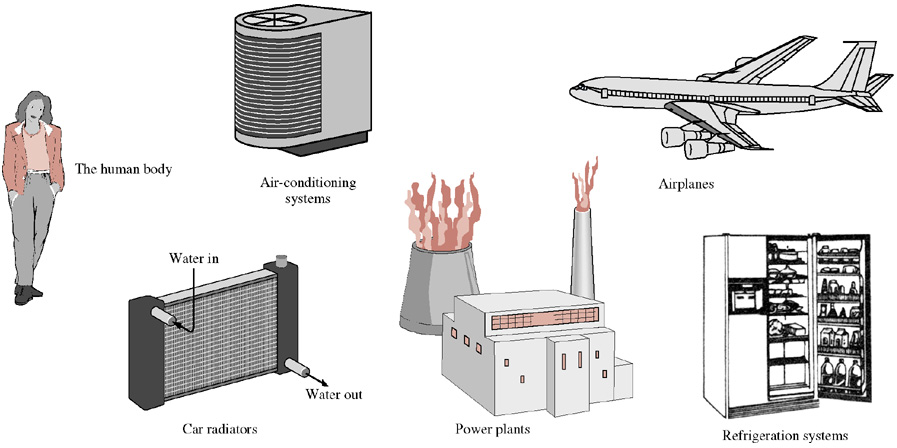 The human body

Air-conditioning systems

Airplanes

Water in

Water out

Car radiators

Power plants

Refrigeration systems